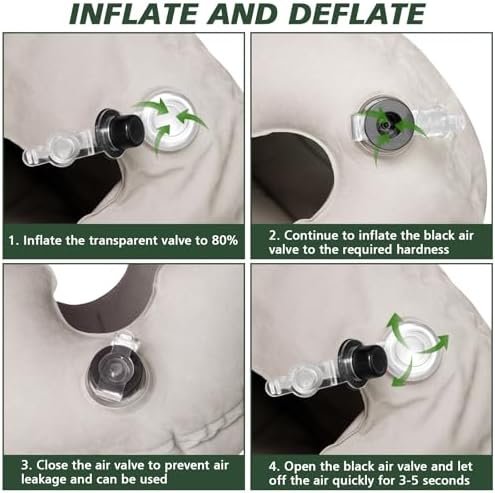 INFLATE AND DEFLATE

1. Inflate the transparent valve to 80%

2. Continue to inflate the black air valve to the required hardness

3. Close the air valve to prevent air leakage and can be used

4. Open the black air valve and let off the air quickly for 3-5 seconds