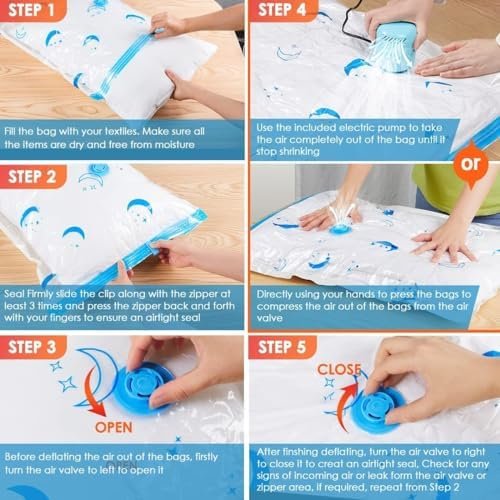 STEP 1

Fill the bag with your textiles. Make sure all the items are dry and free from moisture

STEP 2

Seal Firmly slide the clip along with the zipper at least 3 times and press the zipper back and forth with your fingers to ensure an airtight seal

STEP 3

OPEN

Before deflating the air out of the bags, firstly turn the air valve to left to open it

STEP 4

Use the included electric pump to take the air completely out of the bag until it stop shrinking

or

Directly using your hands to press the bags to compress the air out of the bags from the air valve

STEP 5

CLOSE

After finshing deflating, turn the air valve to right to close it to creat an airtight seal. Check for any signs of incoming air or leak form the air valve or zipper area, if required, repeat from Step 2